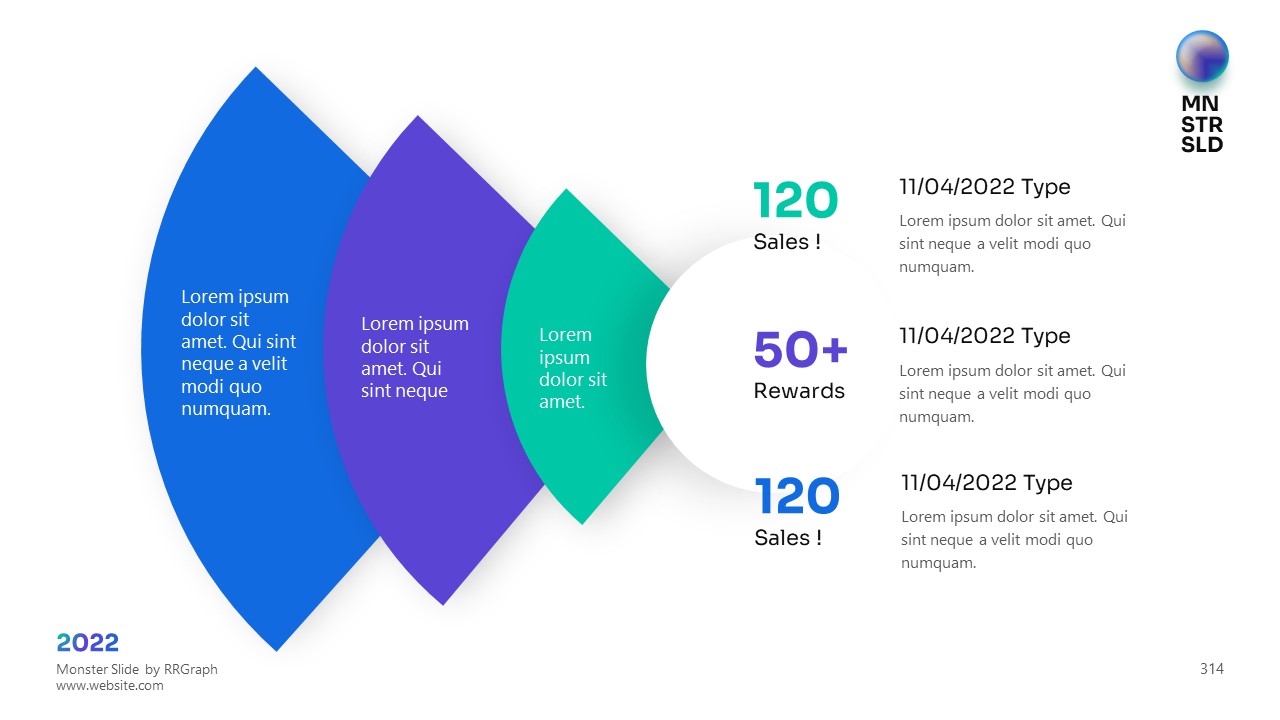 MN
STR
SLD

Lorem ipsum dolor sit amet. Qui sint neque a velit modi quo numquam.

Lorem ipsum dolor sit amet. Qui sint neque

Lorem ipsum dolor sit amet.

120
Sales !

11/04/2022 Type
Lorem ipsum dolor sit amet. Qui sint neque a velit modi quo numquam.

50+
Rewards

11/04/2022 Type
Lorem ipsum dolor sit amet. Qui sint neque a velit modi quo numquam.

120
Sales !

11/04/2022 Type
Lorem ipsum dolor sit amet. Qui sint neque a velit modi quo numquam.

2022
Monster Slide by RRGraph
www.website.com

314